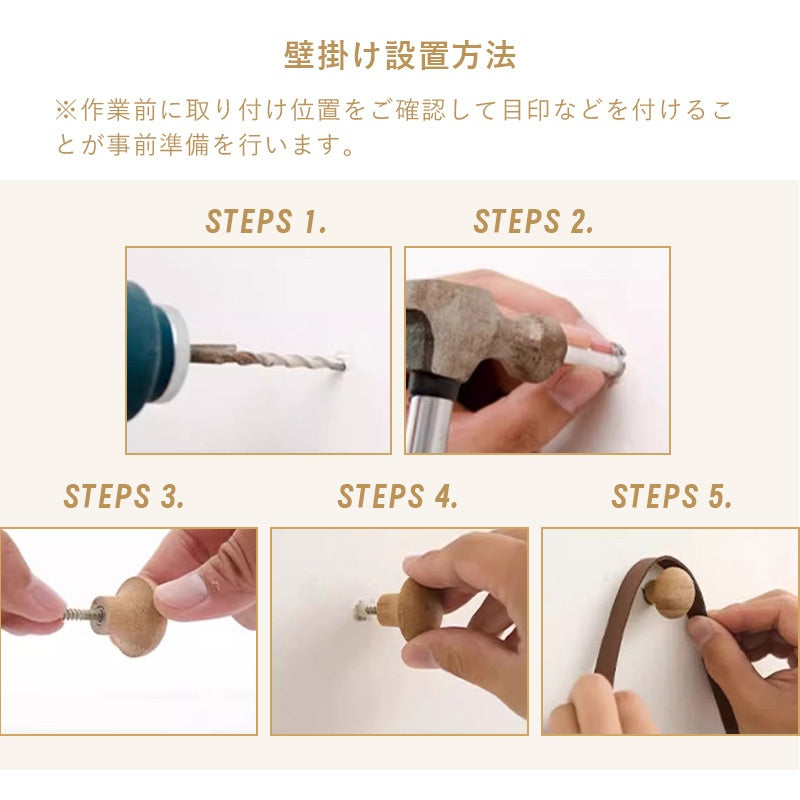 壁掛け設置方法

※作業前に取り付け位置をご確認して目印などを付けることが事前準備を行います。

STEPS 1.

STEPS 2.

STEPS 3.

STEPS 4.

STEPS 5.